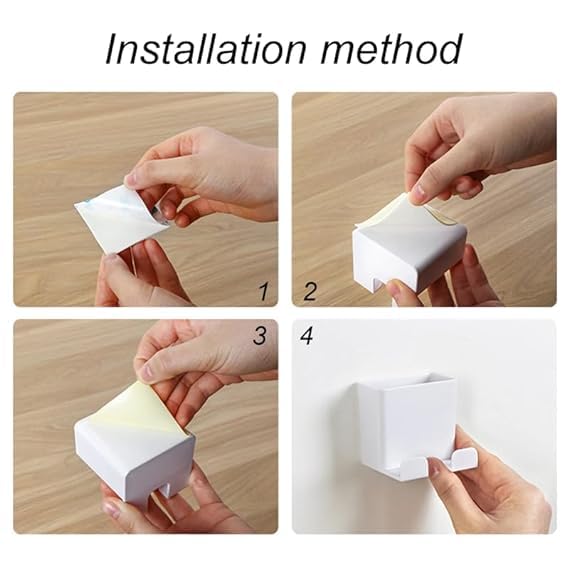 Installation method

1

2

3

4